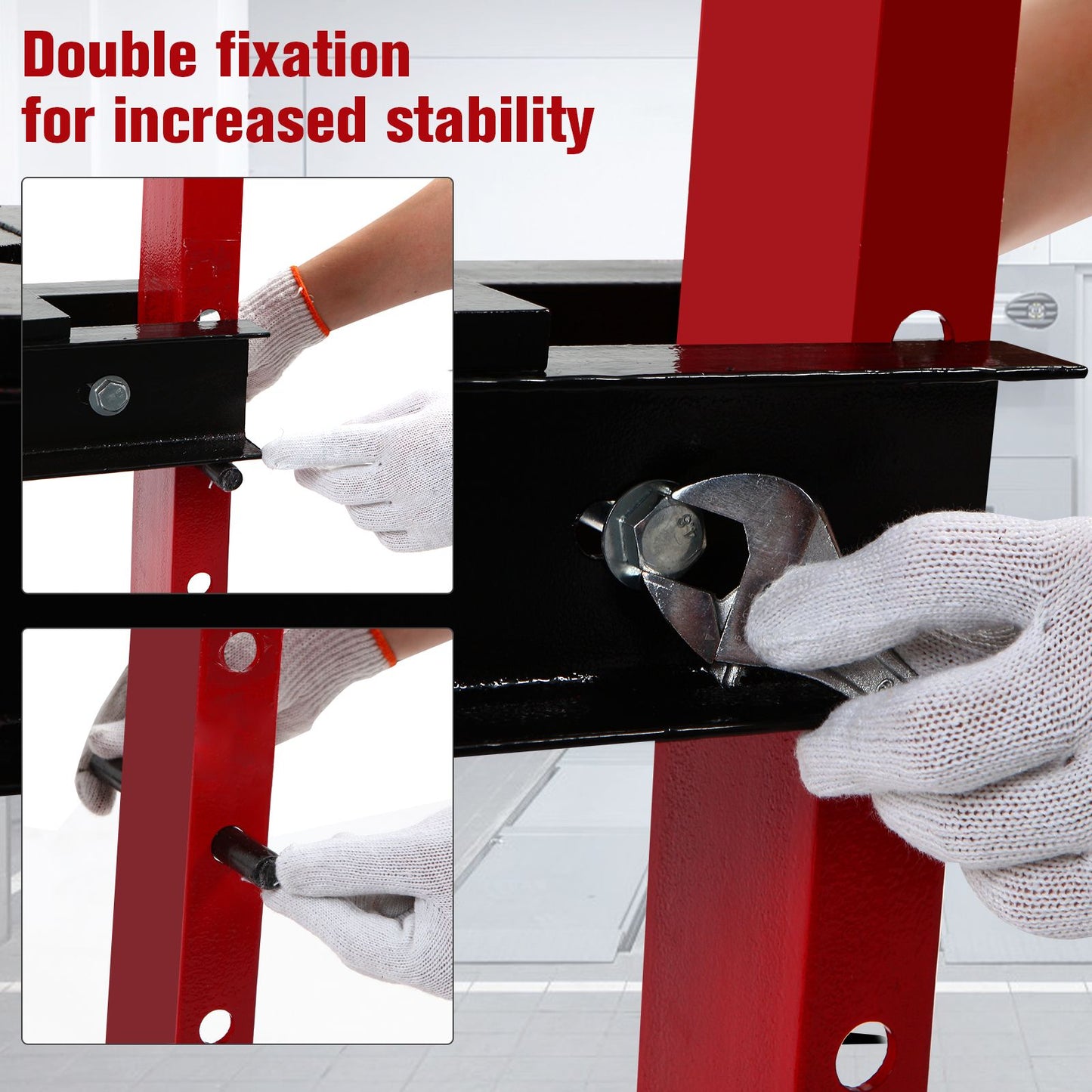 Double fixation for increased stability